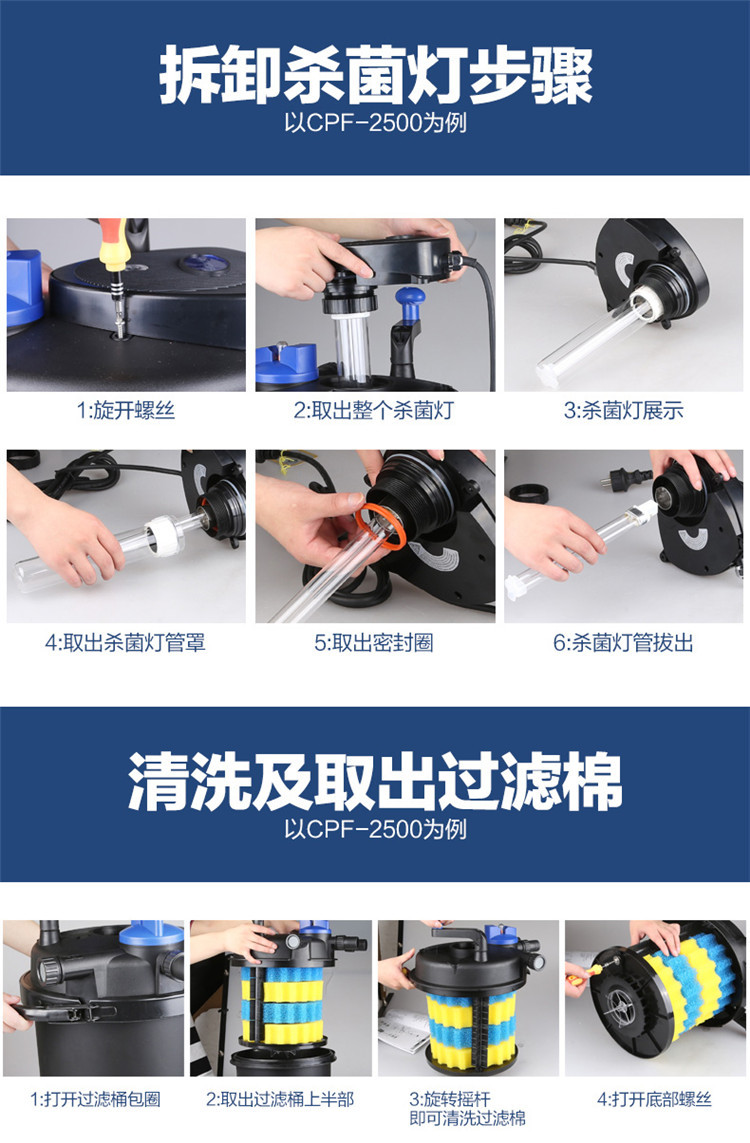 拆卸杀菌灯步骤
以CPF-2500为例

1:旋开螺丝

2:取出整个杀菌灯

3:杀菌灯展示

4:取出杀菌灯管罩

5:取出密封圈

6:杀菌灯管拔出

清洗及取出过滤棉
以CPF-2500为例

1:打开过滤桶包圈

2:取出过滤桶上半部

3:旋转摇杆
即可清洗过滤棉

4:打开底部螺丝